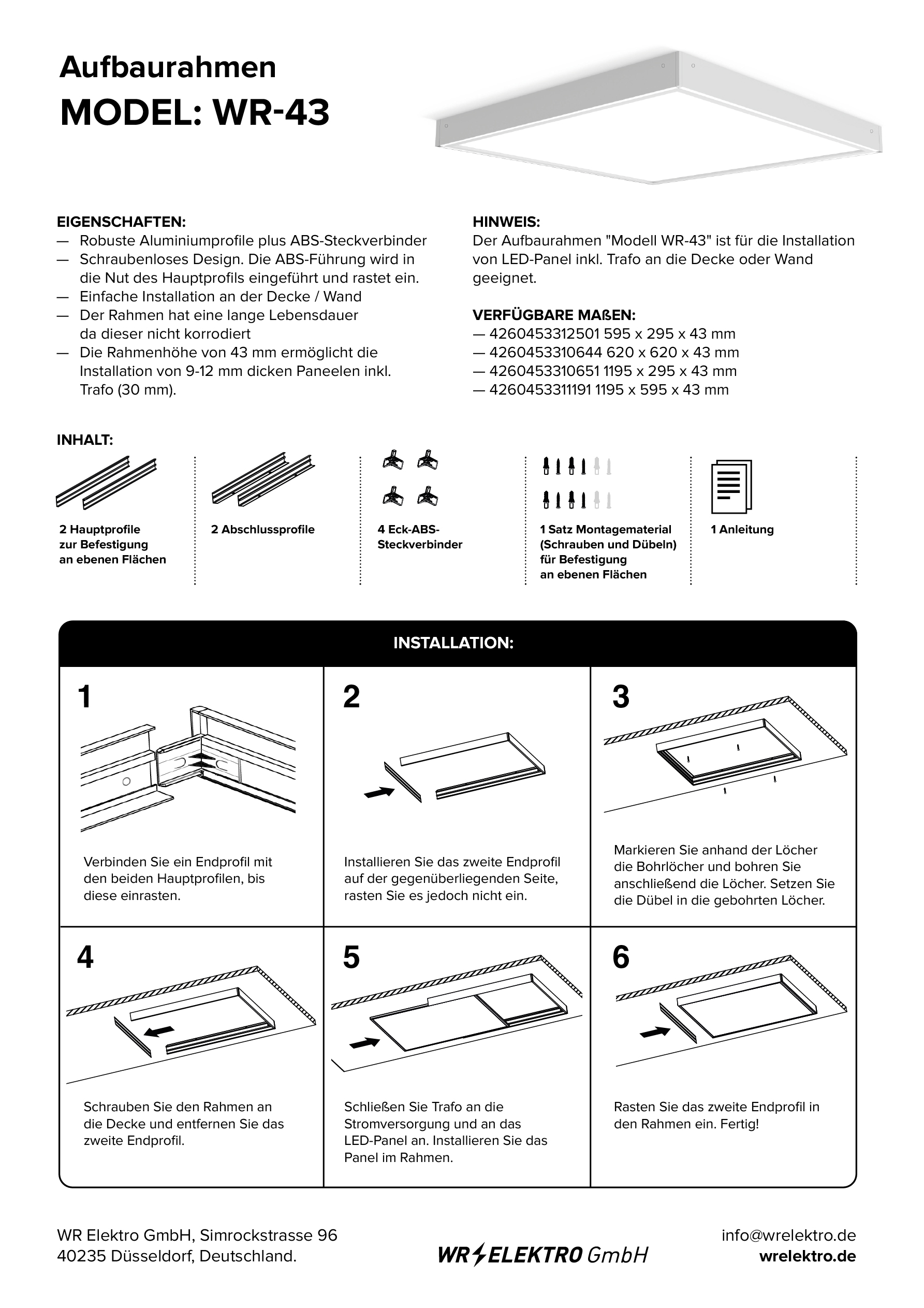 Aufbaurahmen
MODEL: WR-43

EIGENSCHAFTEN:
— Robuste Aluminiumprofile plus ABS-Steckverbinder
— Schraubenloses Design. Die ABS-Führung wird in die Nut des Hauptprofils eingeführt und rastet ein.
— Einfache Installation an der Decke / Wand
— Der Rahmen hat eine lange Lebensdauer da dieser nicht korrodiert
— Die Rahmenhöhe von 43 mm ermöglicht die Installation von 9-12 mm dicken Paneelen inkl. Trafo (30 mm).

HINWEIS:
Der Aufbaurahmen "Modell WR-43" ist für die Installation von LED-Panel inkl. Trafo an die Decke oder Wand geeignet.

VERFÜGBARE MAßEN:
— 4260453312501 595 x 295 x 43 mm
— 4260453310644 620 x 620 x 43 mm
— 4260453310651 1195 x 295 x 43 mm
— 4260453311191 1195 x 595 x 43 mm

INHALT:

2 Hauptprofile zur Befestigung an ebenen Flächen

2 Abschlussprofile

4 Eck-ABS-Steckverbinder

1 Satz Montagematerial (Schrauben und Dübeln) für Befestigung an ebenen Flächen

1 Anleitung

INSTALLATION:

1
Verbinden Sie ein Endprofil mit den beiden Hauptprofilen, bis diese einrasten.

2
Installieren Sie das zweite Endprofil auf der gegenüberliegenden Seite, rasten Sie es jedoch nicht ein.

3
Markieren Sie anhand der Löcher die Bohrlöcher und bohren Sie anschließend die Löcher. Setzen Sie die Dübel in die gebohrten Löcher.

4
Schrauben Sie den Rahmen an die Decke und entfernen Sie das zweite Endprofil.

5
Schließen Sie Trafo an die Stromversorgung und an das LED-Panel an. Installieren Sie das Panel im Rahmen.

6
Rasten Sie das zweite Endprofil in den Rahmen ein. Fertig!

WR Elektro GmbH, Simrockstrasse 96
40235 Düsseldorf, Deutschland.

WR ELEKTRO GmbH

info@wrelektro.de
wrelektro.de